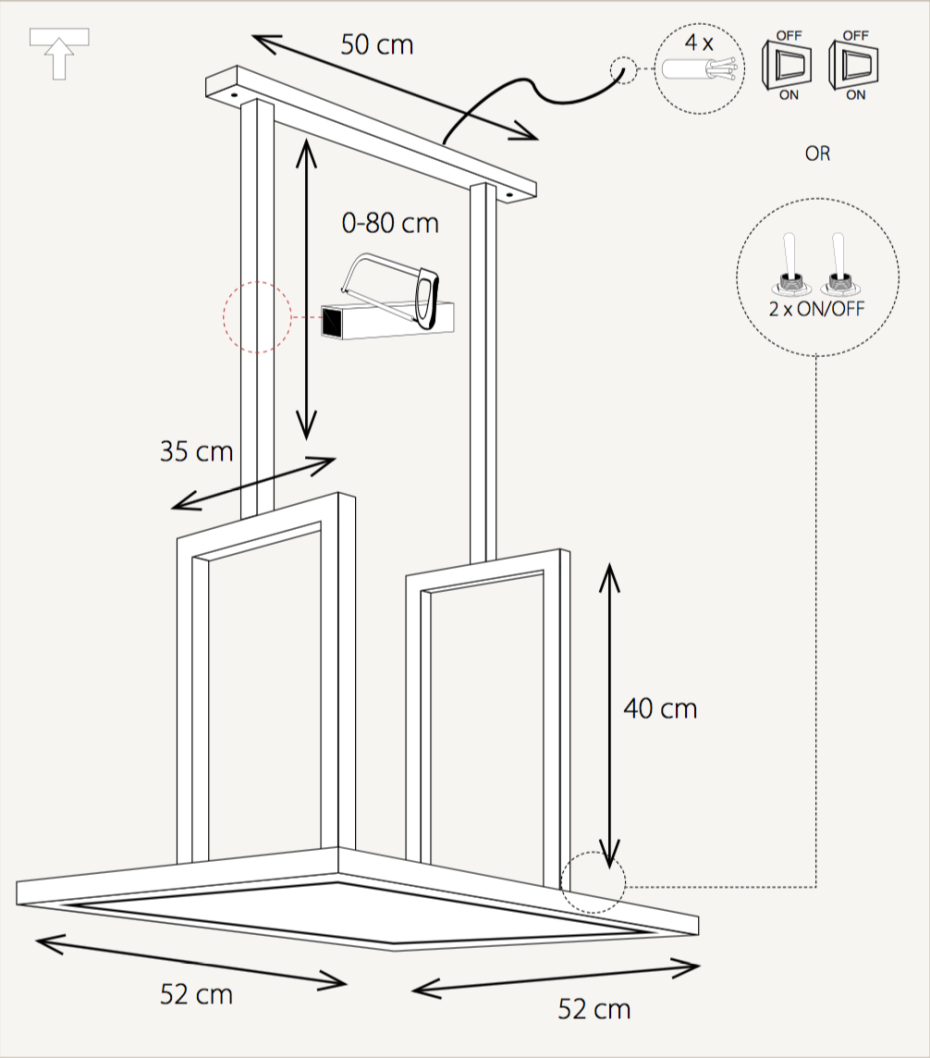 50 cm

4 x

OFF
ON

OFF
ON

OR

0-80 cm

2 x ON/OFF

35 cm

40 cm

52 cm

52 cm